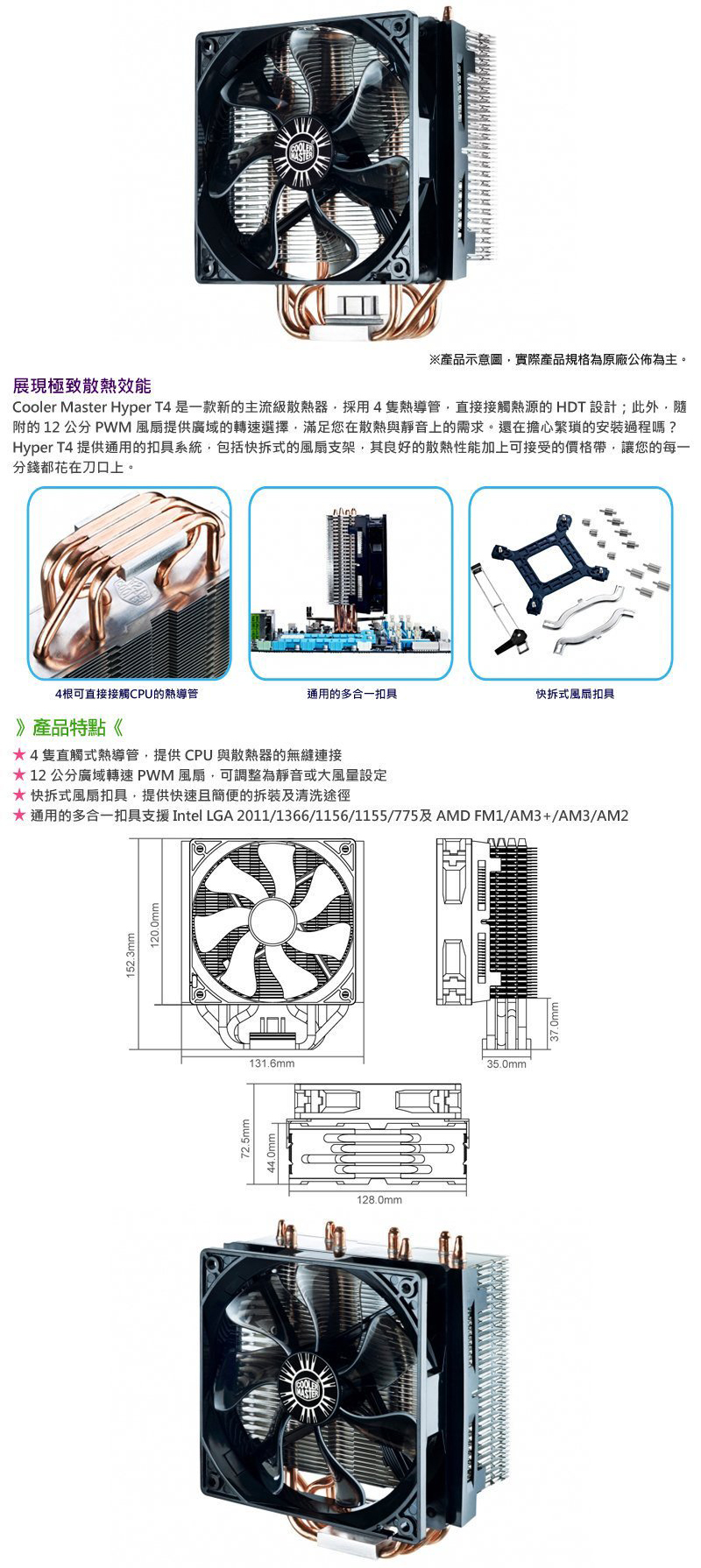 COOLER MASTER

※產品示意圖，實際產品規格為原廠公佈為主。

展現極致散熱效能

Cooler Master Hyper T4 是一款新的主流級散熱器，採用 4 隻熱導管，直接接觸熱源的 HDT 設計；此外，隨附的 12 公分 PWM 風扇提供廣域的轉速選擇，滿足您在散熱與靜音上的需求。還在擔心繁瑣的安裝過程嗎？Hyper T4 提供通用的扣具系統，包括快拆式的風扇支架，其良好的散熱性能加上可接受的價格帶，讓您的每一分錢都花在刀口上。

4根可直接接觸CPU的熱導管

通用的多合一扣具

快拆式風扇扣具

》產品特點《

★ 4 隻直觸式熱導管，提供 CPU 與散熱器的無縫連接
★ 12 公分廣域轉速 PWM 風扇，可調整為靜音或大風量設定
★ 快拆式風扇扣具，提供快速且簡便的拆裝及清洗途徑
★ 通用的多合一扣具支援 Intel LGA 2011/1366/1156/1155/775及 AMD FM1/AM3+/AM3/AM2

152.3mm
120.0mm
131.6mm
37.0mm
35.0mm
72.5mm
44.0mm
128.0mm

COOLER MASTER